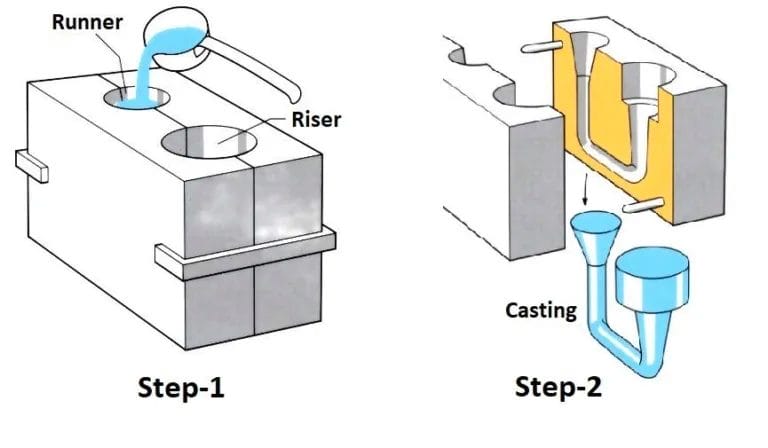 Runner

Riser

Step-1

Casting

Step-2